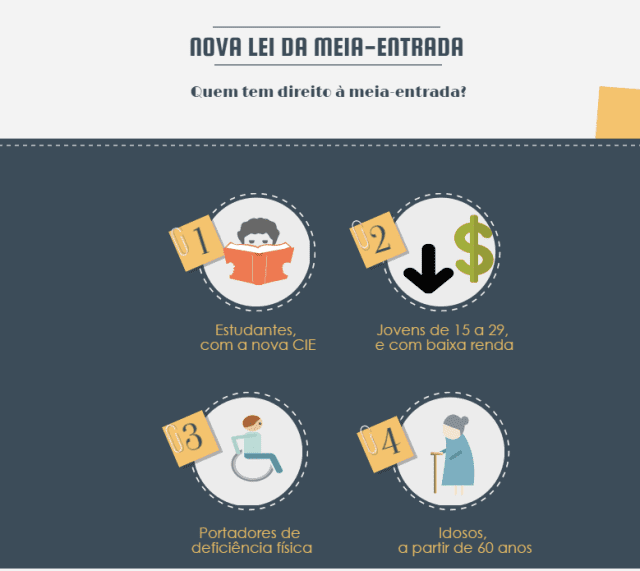 NOVA LEI DA MEIA-ENTRADA

Quem tem direito à meia-entrada?

1

Estudantes, com a nova CIE

2

$

Jovens de 15 a 29, e com baixa renda

3

Portadores de deficiência física

4

Idosos, a partir de 60 anos